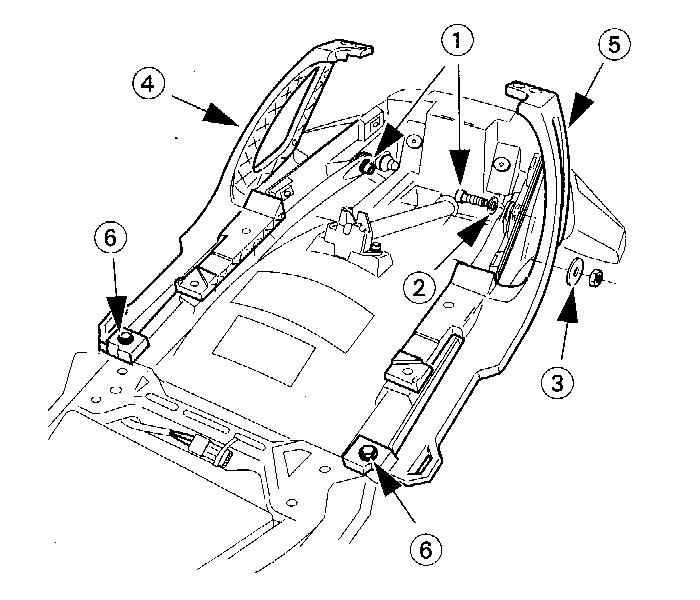 1
5
4
6
2
3
6