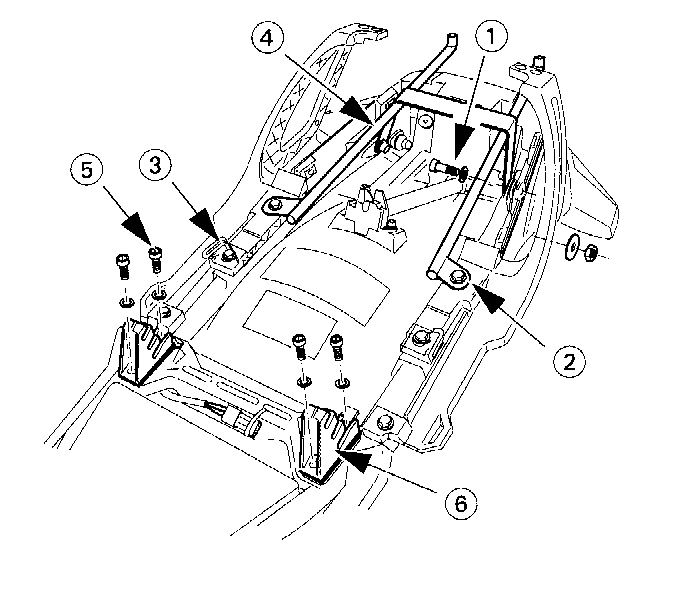 4
1
5
3
2
6